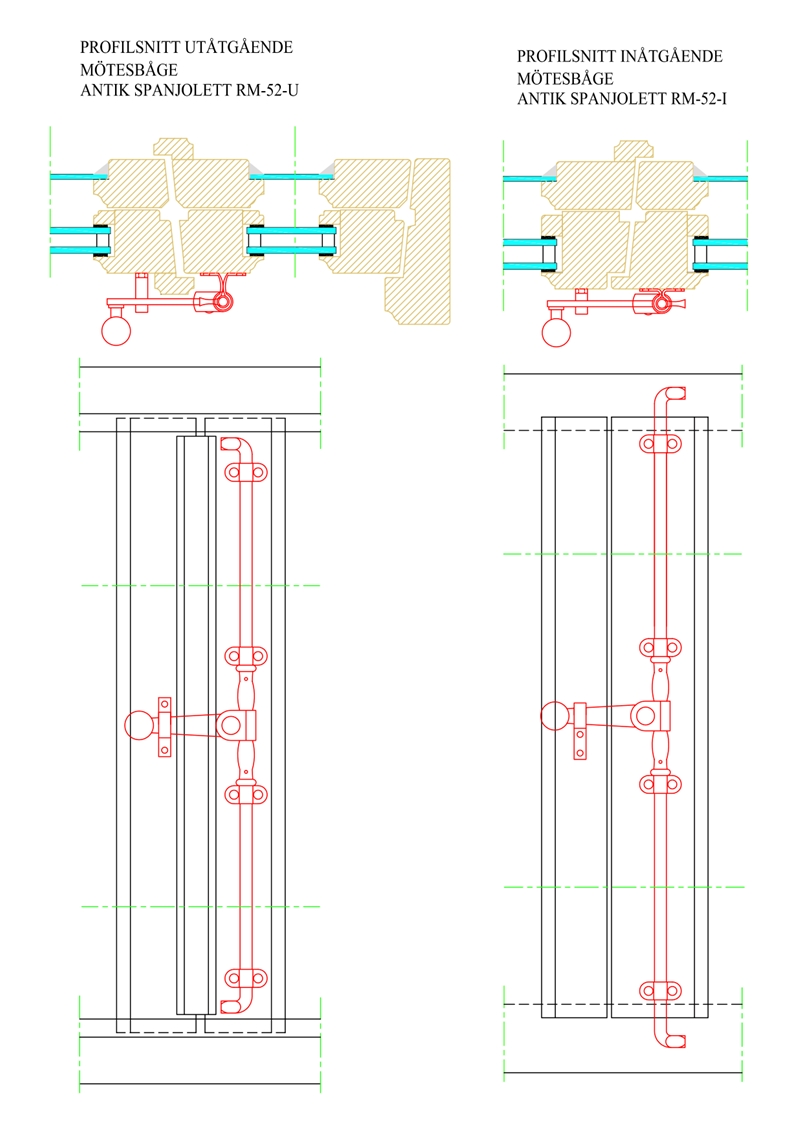 PROFILSNITT UTÅTGÅENDE
MÖTESBÅGE
ANTIK SPANJOLETT RM-52-U

PROFILSNITT INÅTGÅENDE
MÖTESBÅGE
ANTIK SPANJOLETT RM-52-I